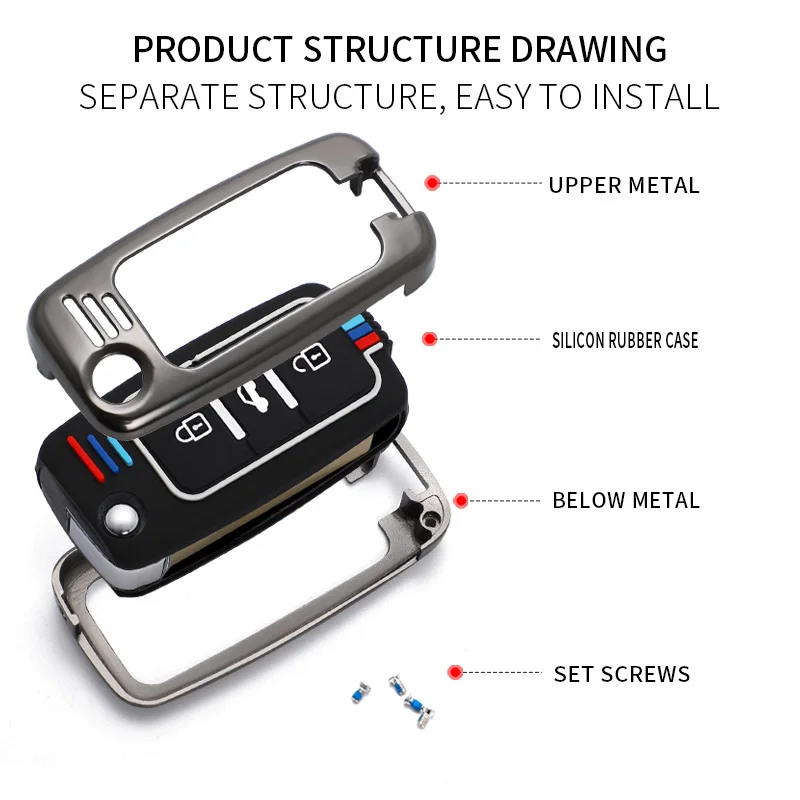 PRODUCT STRUCTURE DRAWING
SEPARATE STRUCTURE, EASY TO INSTALL

UPPER METAL

SILICON RUBBER CASE

BELOW METAL

SET SCREWS